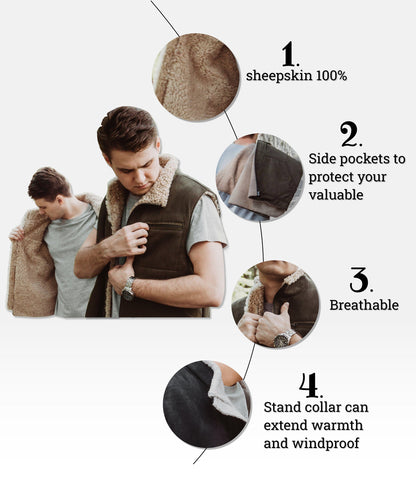 1.
sheepskin 100%

2.
Side pockets to protect your valuable

3.
Breathable

4.
Stand collar can extend warmth and windproof