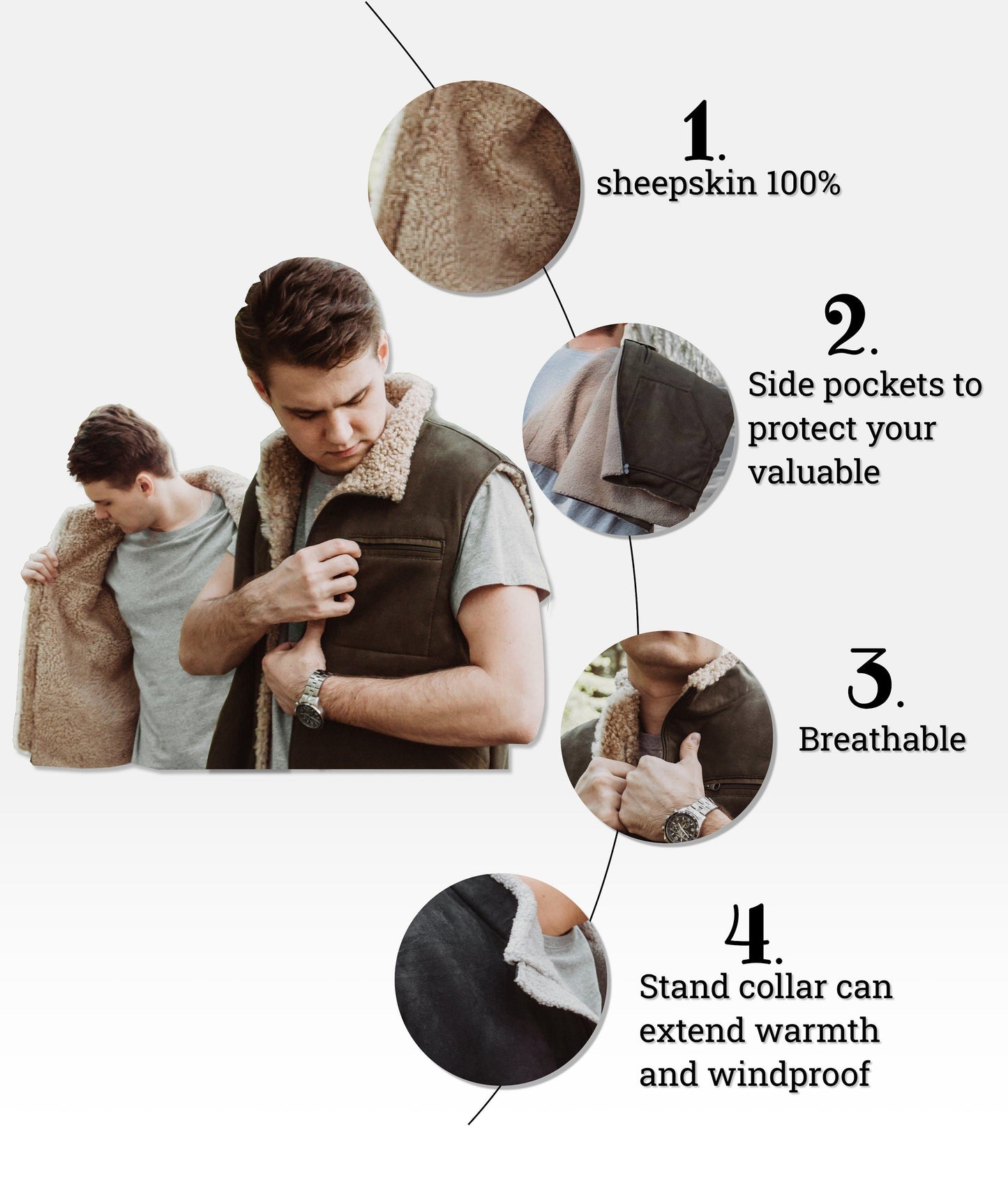 1.
sheepskin 100%

2.
Side pockets to protect your valuable

3.
Breathable

4.
Stand collar can extend warmth and windproof